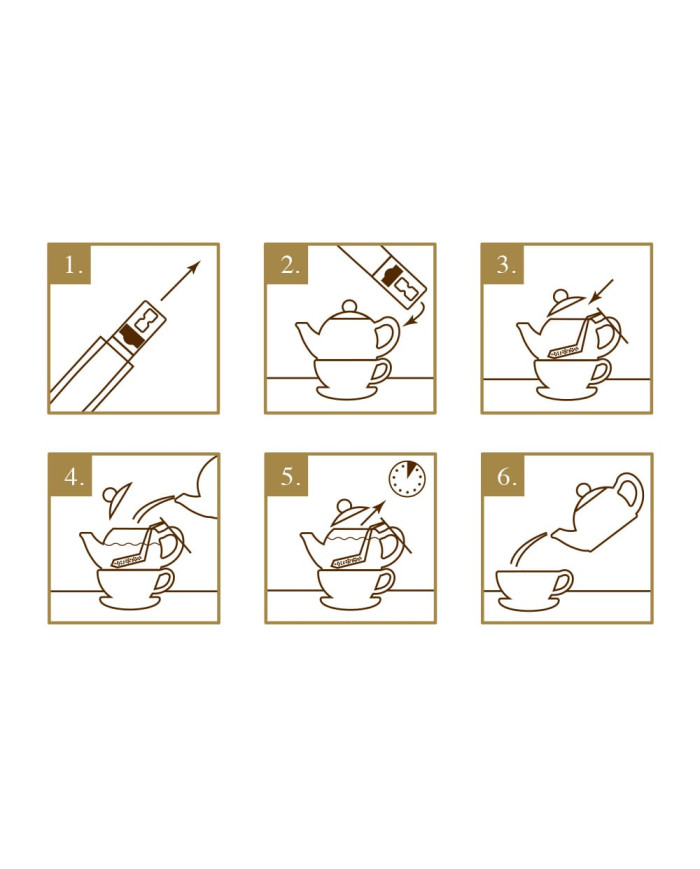 1.

2.

3.

4.

5.

6.